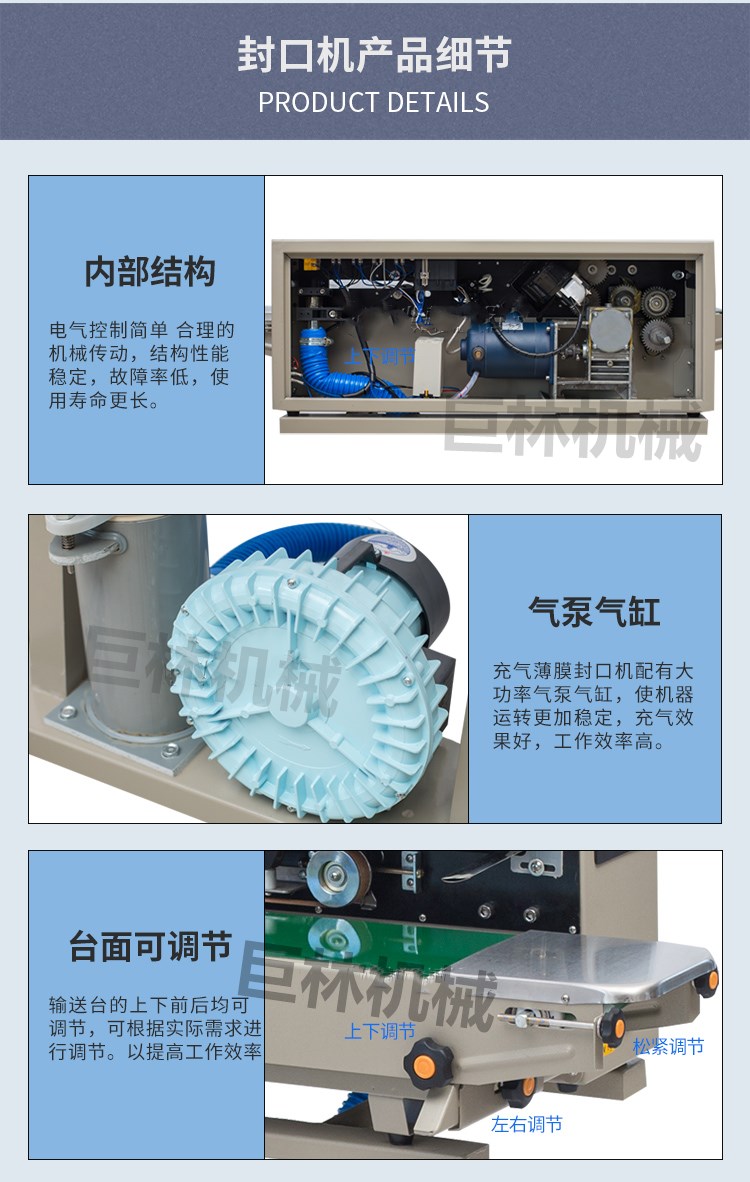 封口机产品细节
PRODUCT DETAILS

内部结构

电气控制简单 合理的机械传动，结构性能稳定，故障率低，使用寿命更长。

上下调节

巨林机械

巨林机械

气泵气缸

充气薄膜封口机配有大功率气泵气缸，使机器运转更加稳定，充气效果好，工作效率高。

台面可调节

输送台的上下前后均可调节，可根据实际需求进行调节。以提高工作效率

巨林机械

上下调节

松紧调节

左右调节